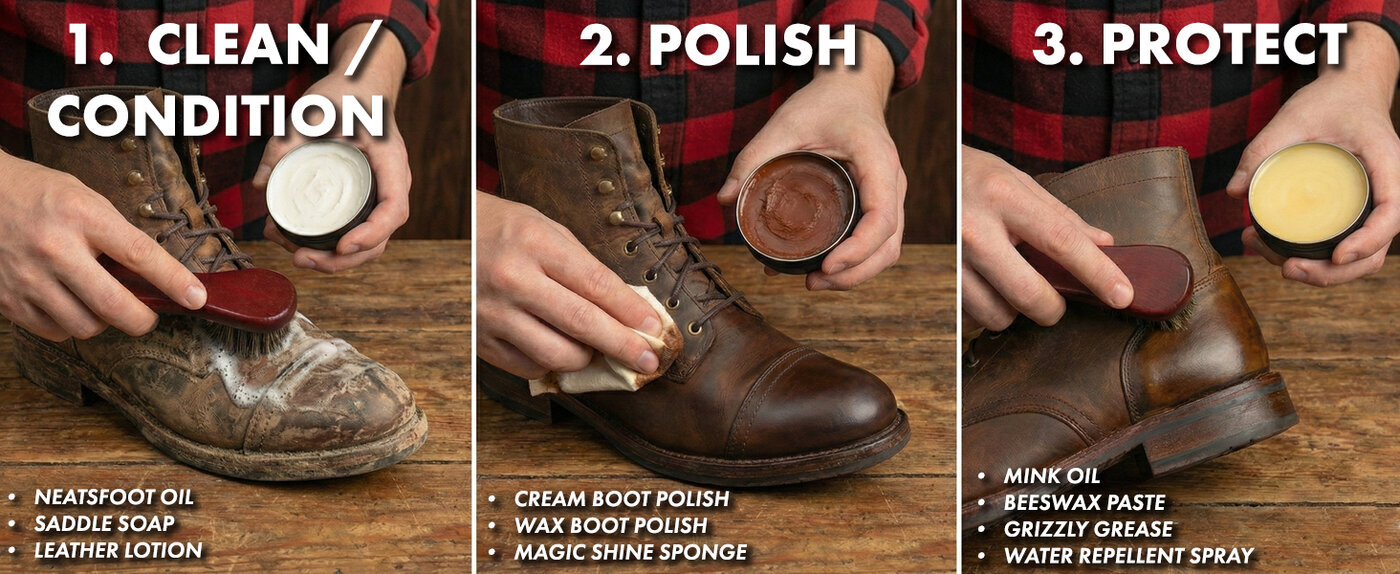 1. CLEAN / CONDITION

• NEATSFOOT OIL
• SADDLE SOAP
• LEATHER LOTION

2. POLISH

• CREAM BOOT POLISH
• WAX BOOT POLISH
• MAGIC SHINE SPONGE

3. PROTECT

• MINK OIL
• BEESWAX PASTE
• GRIZZLY GREASE
• WATER REPELLENT SPRAY